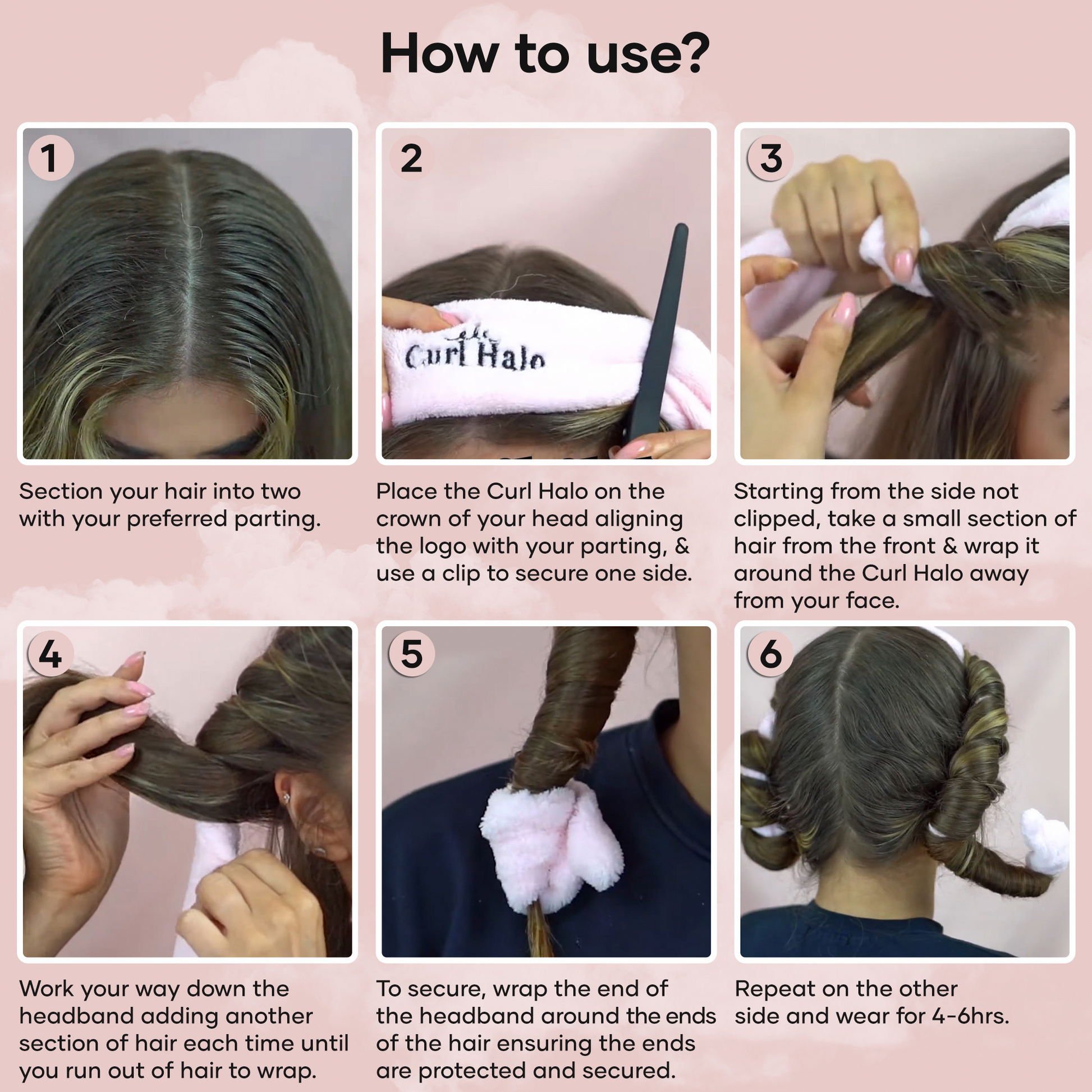 How to use?

1

Section your hair into two with your preferred parting.

2

Curl Halo

Place the Curl Halo on the crown of your head aligning the logo with your parting, & use a clip to secure one side.

3

Starting from the side not clipped, take a small section of hair from the front & wrap it around the Curl Halo away from your face.

4

Work your way down the headband adding another section of hair each time until you run out of hair to wrap.

5

To secure, wrap the end of the headband around the ends of the hair ensuring the ends are protected and secured.

6

Repeat on the other side and wear for 4-6hrs.